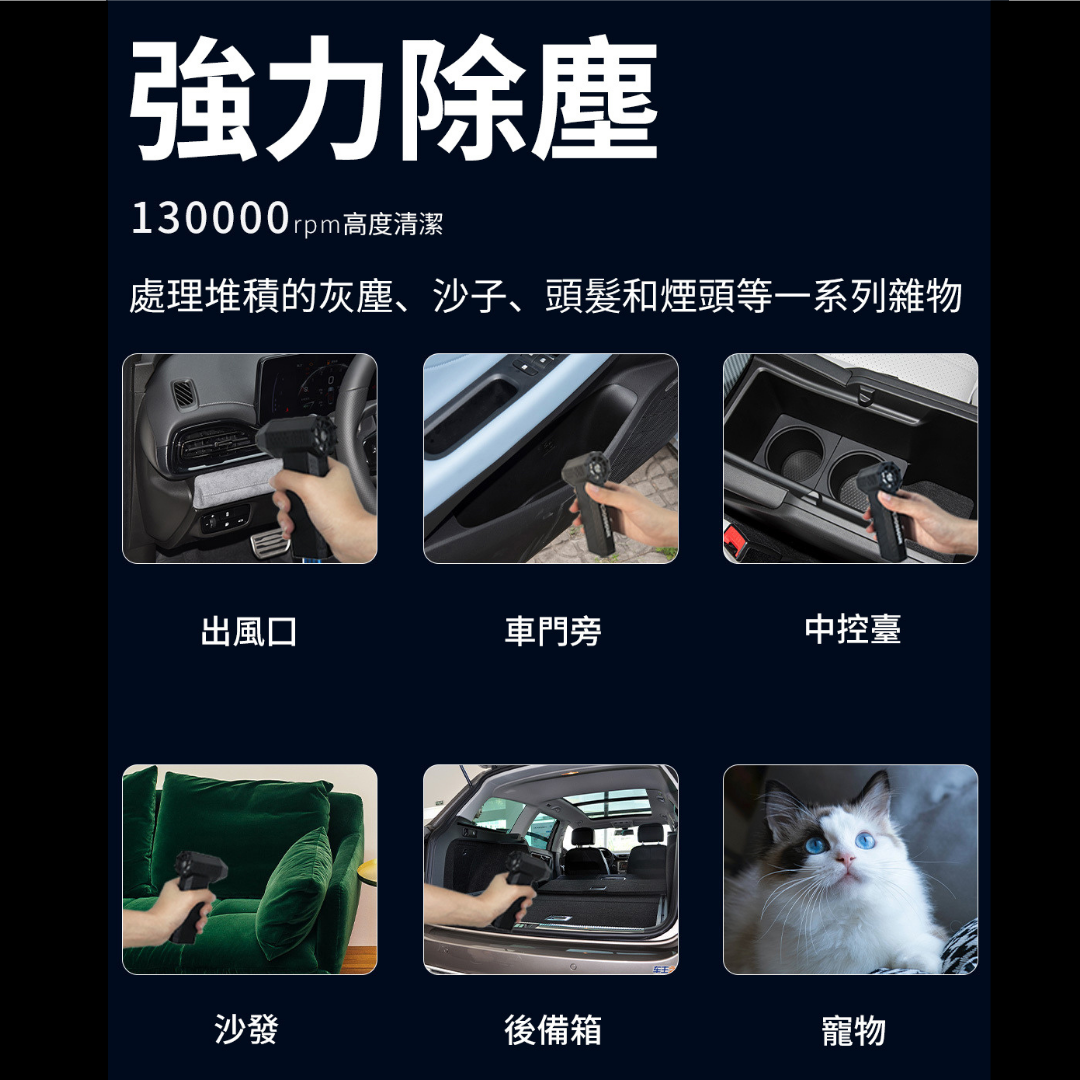 強力除塵

130000rpm高度清潔

處理堆積的灰塵、沙子、頭髮和煙頭等一系列雜物

出風口

車門旁

中控臺

沙發

後備箱

寵物